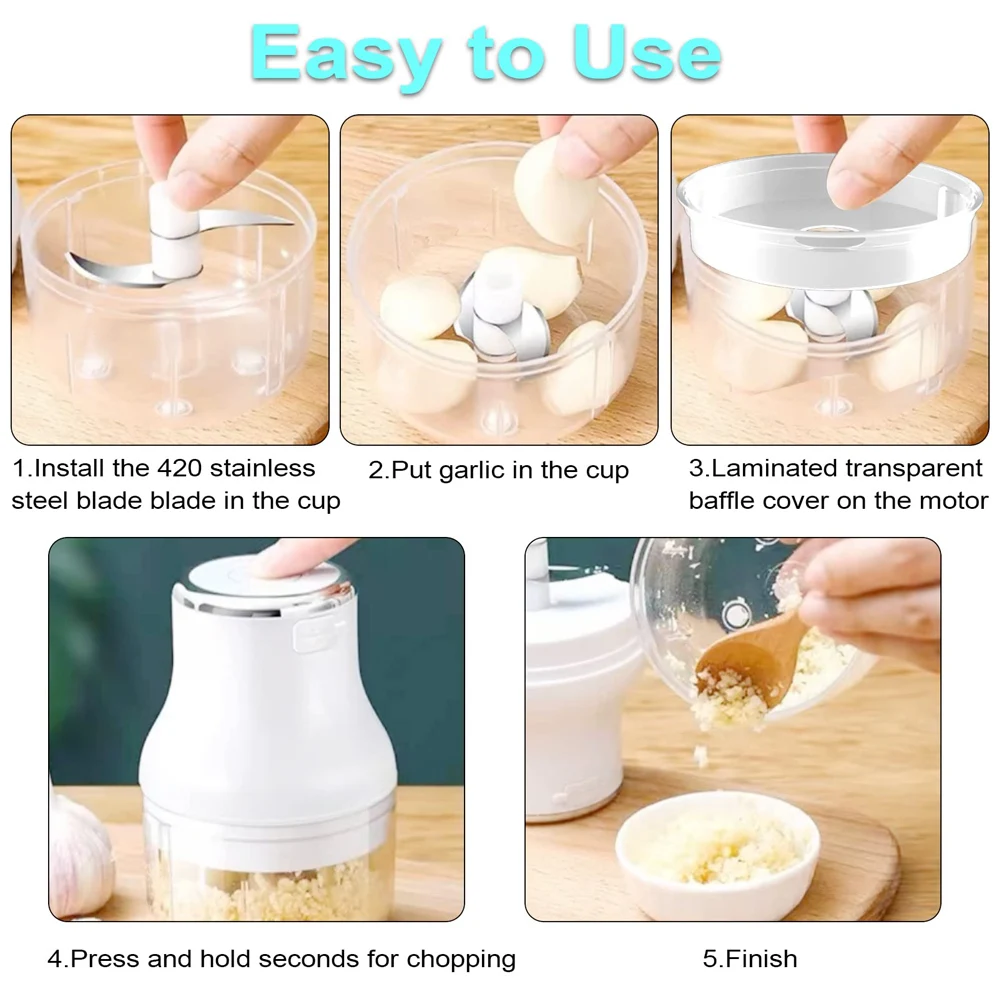 Easy to Use

1.Install the 420 stainless steel blade blade in the cup

2.Put garlic in the cup

3.Laminated transparent baffle cover on the motor

4.Press and hold seconds for chopping

5.Finish